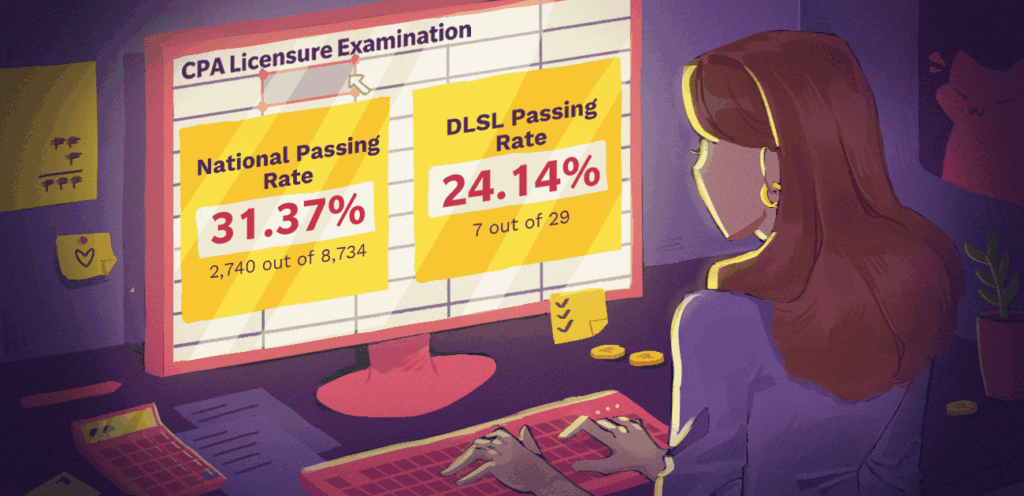 CPA Licensure Examination

National Passing Rate
31.37%
2,740 out of 8,734

DLSL Passing Rate
24.14%
7 out of 29